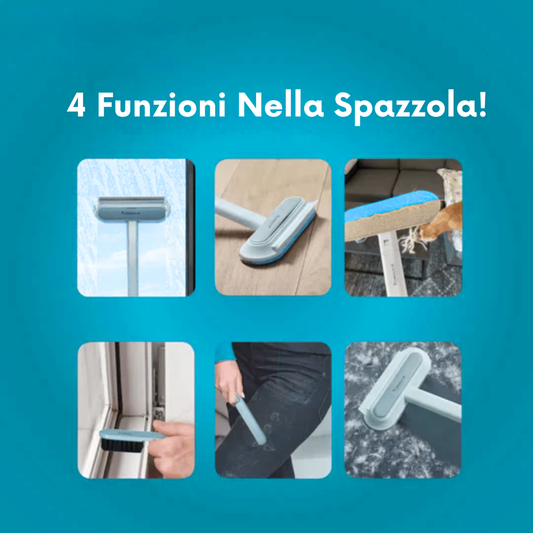 4 Funzioni Nella Spazzola!