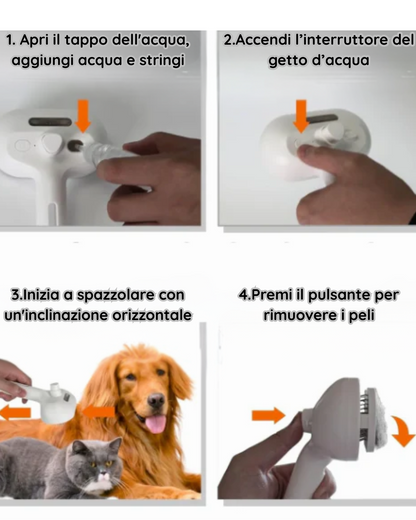 1. Apri il tappo dell'acqua, aggiungi acqua e stringi

2.Accendi l'interruttore del getto d'acqua

3.Inizia a spazzolare con un'inclinazione orizzontale

4.Premi il pulsante per rimuovere i peli