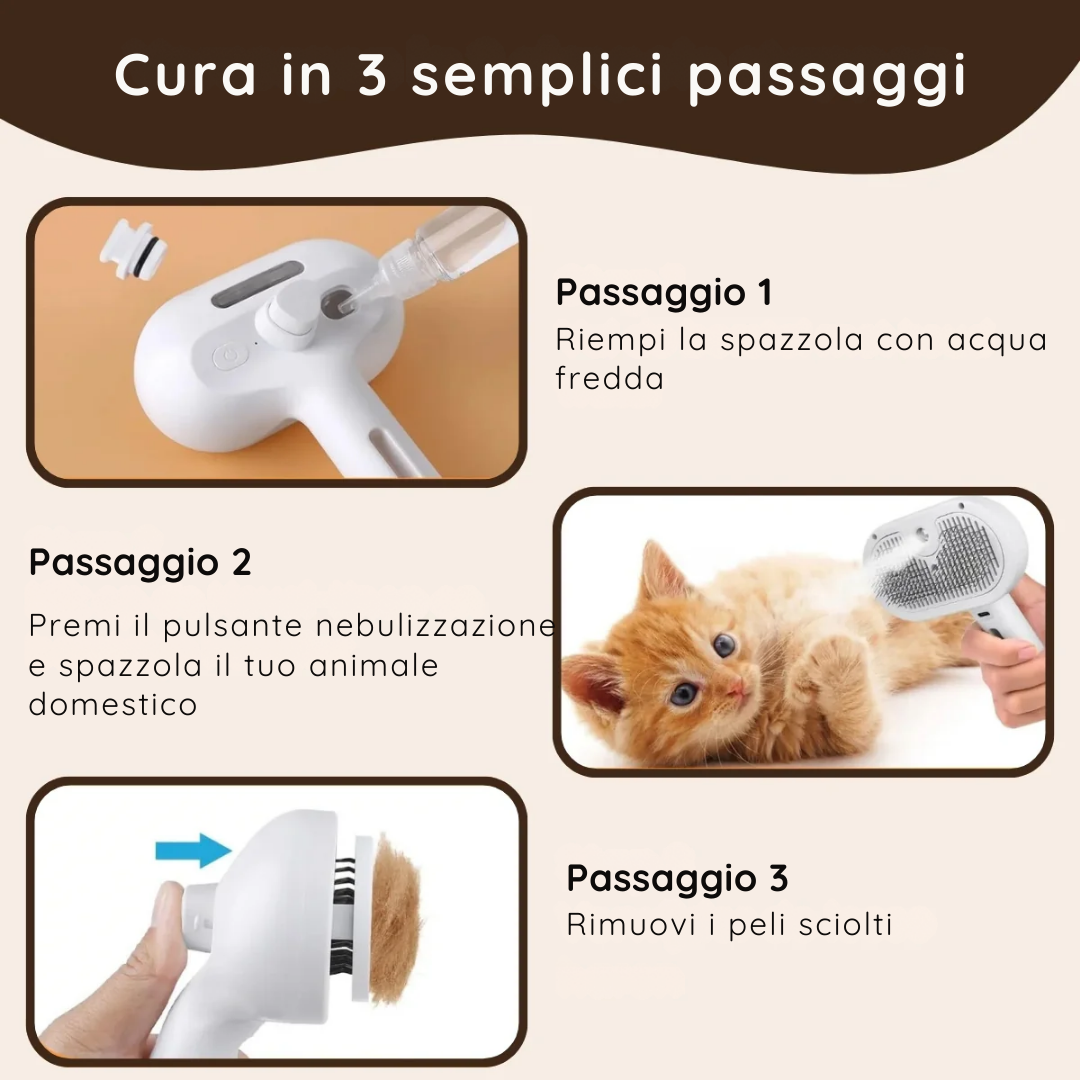 Cura in 3 semplici passaggi

Passaggio 1
Riempi la spazzola con acqua fredda

Passaggio 2
Premi il pulsante nebulizzazione e spazzola il tuo animale domestico

Passaggio 3
Rimuovi i peli sciolti