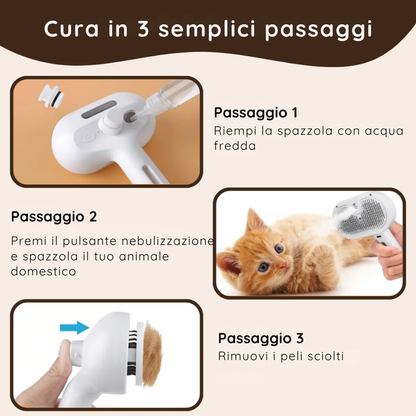 Cura in 3 semplici passaggi

Passaggio 1
Riempi la spazzola con acqua fredda

Passaggio 2
Premi il pulsante nebulizzazione e spazzola il tuo animale domestico

Passaggio 3
Rimuovi i peli sciolti